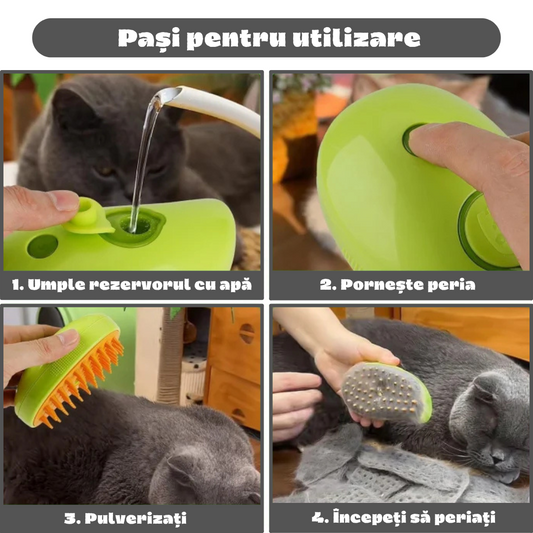 Pași pentru utilizare

1. Umple rezervorul cu apă

2. Pornește peria

3. Pulverizați

4. Începeți să periați